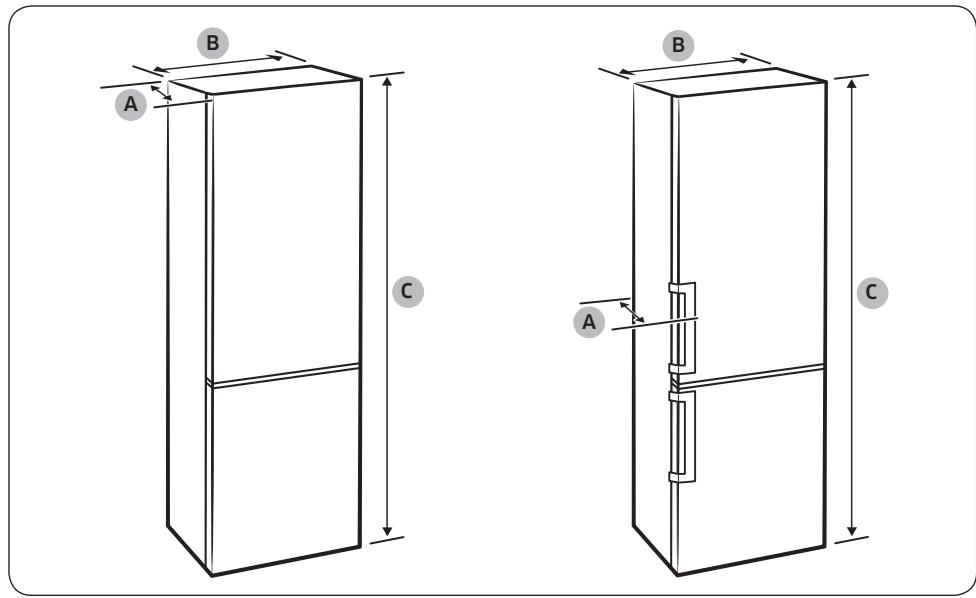 B
A
C

B
A
C