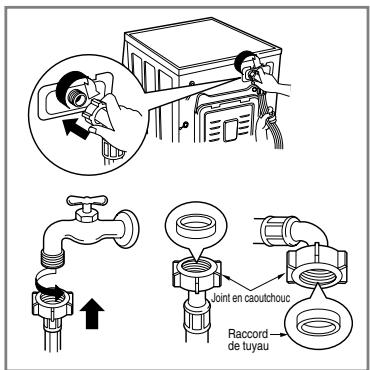 Joint en caoutchouc

Raccord de tuyau