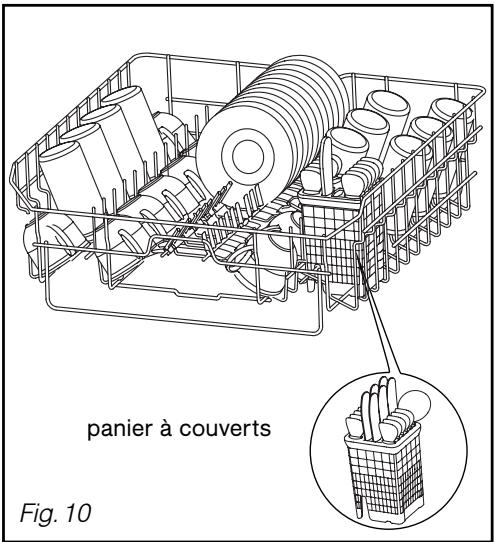 panier à couverts

Fig. 10