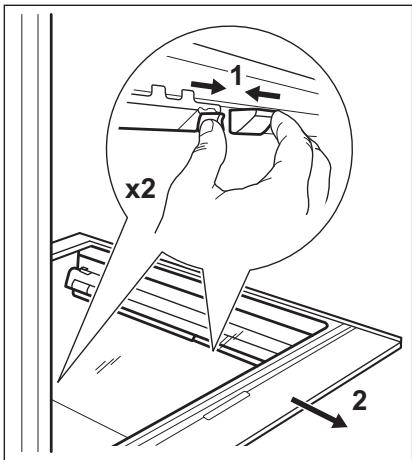 1
x2
2