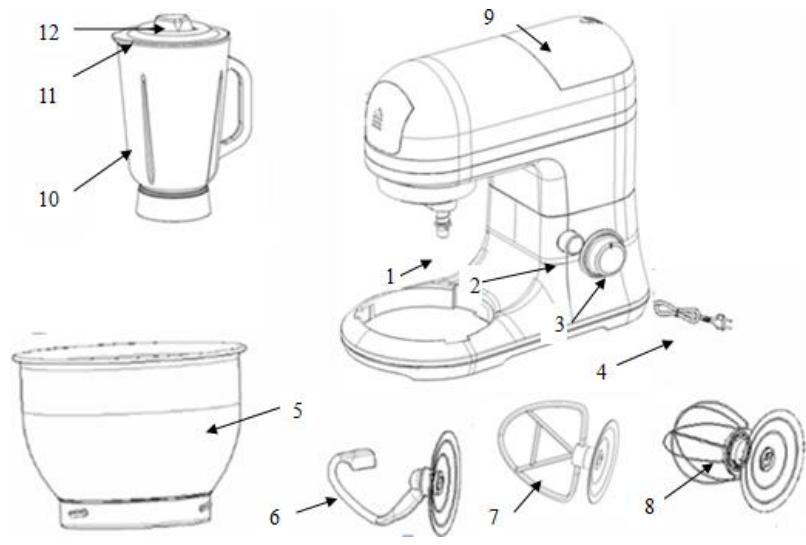 12
11
10
9
1
2
3
4
5
6
7
8