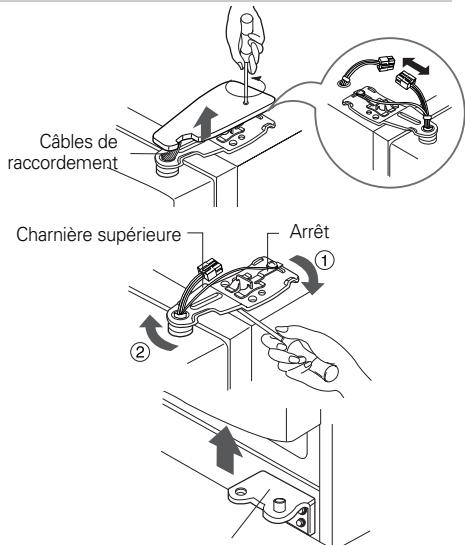 Câbles de raccordement

Charnière supérieure

Arrêt

①

②