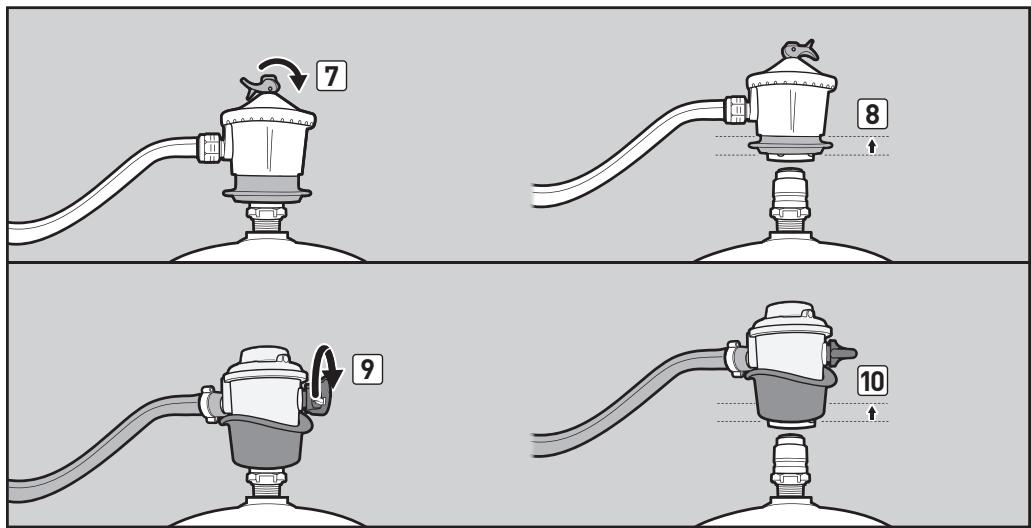 7

8

9

10