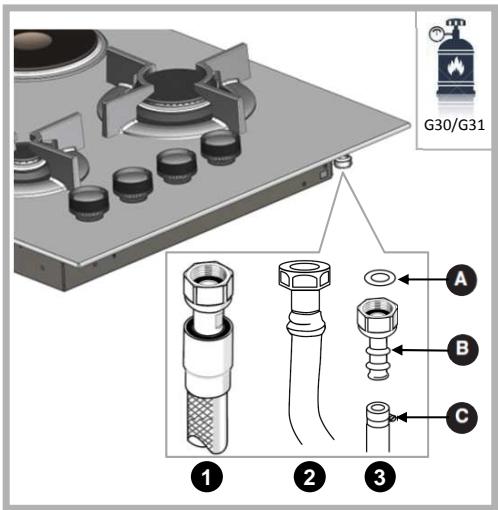 G30/G31

A

B

C

1

2

3