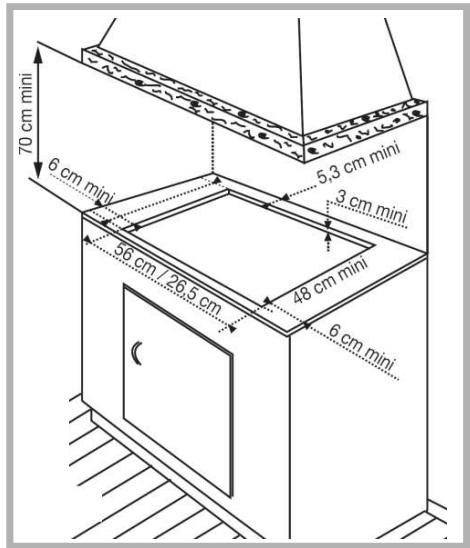 70 cm mini

6 cm mini

5,3 cm mini

3 cm mini

56 cm / 26,5 cm

48 cm mini

6 cm mini