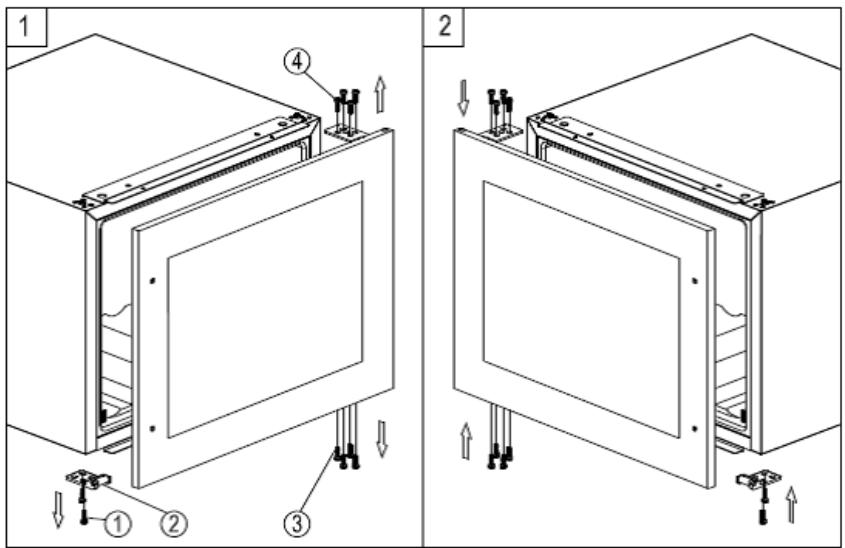 1

4

1

2

3

2