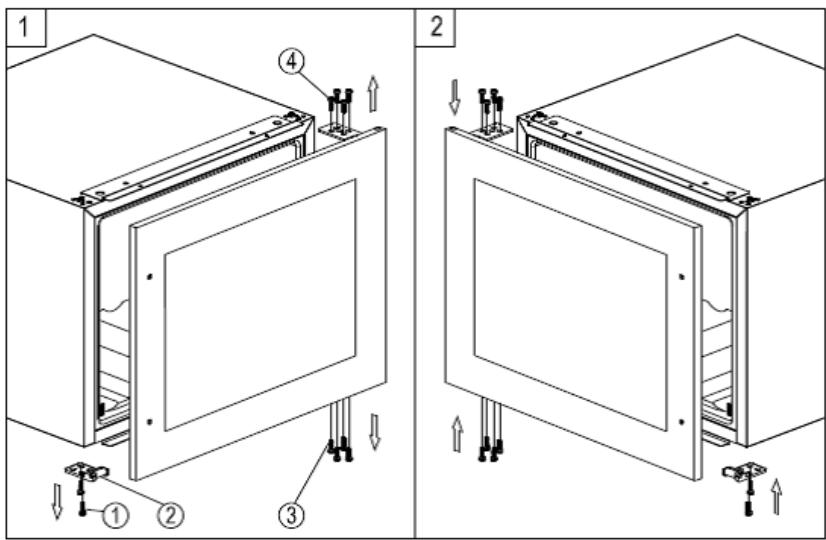 1

4

1 2 3

2