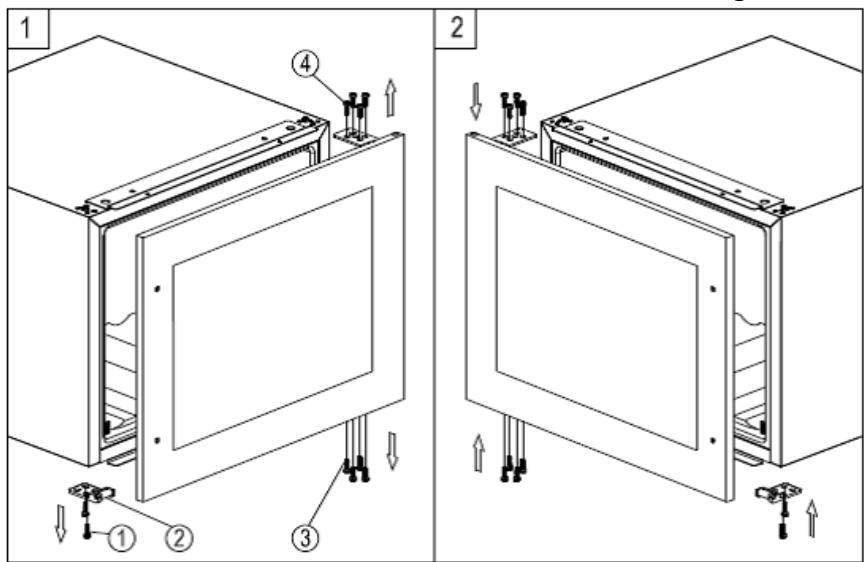 1

4

1

2

3

2