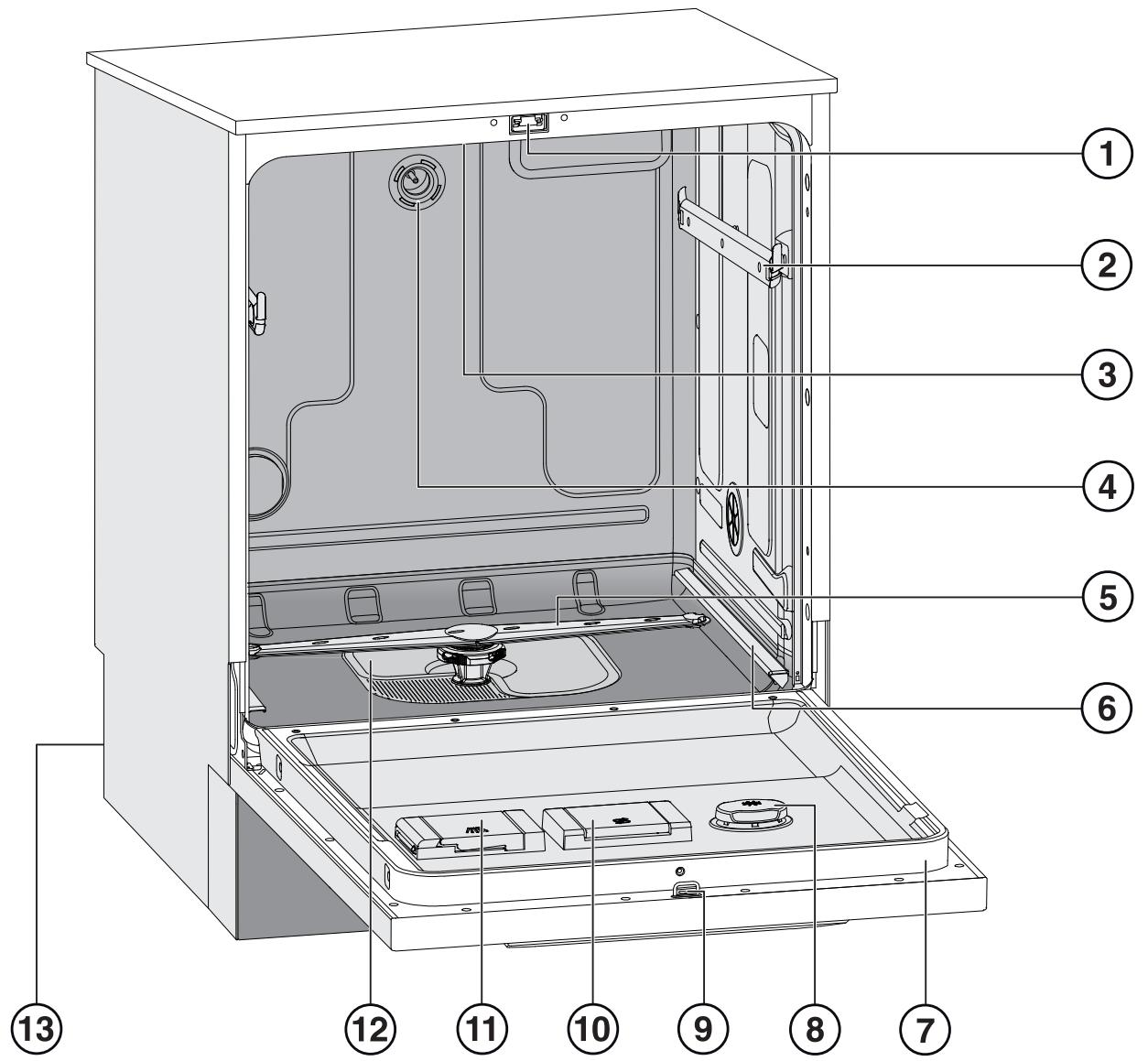 1
2
3
4
5
6
13
12
11
10
9
8
7