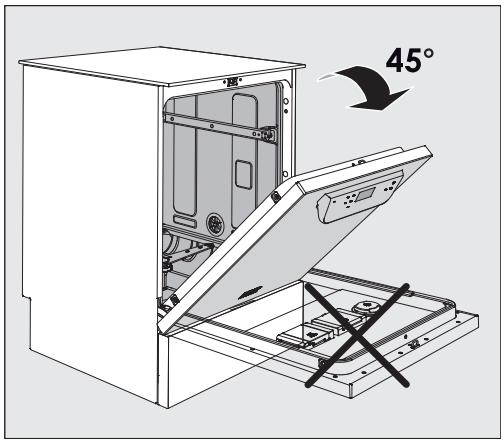 45°