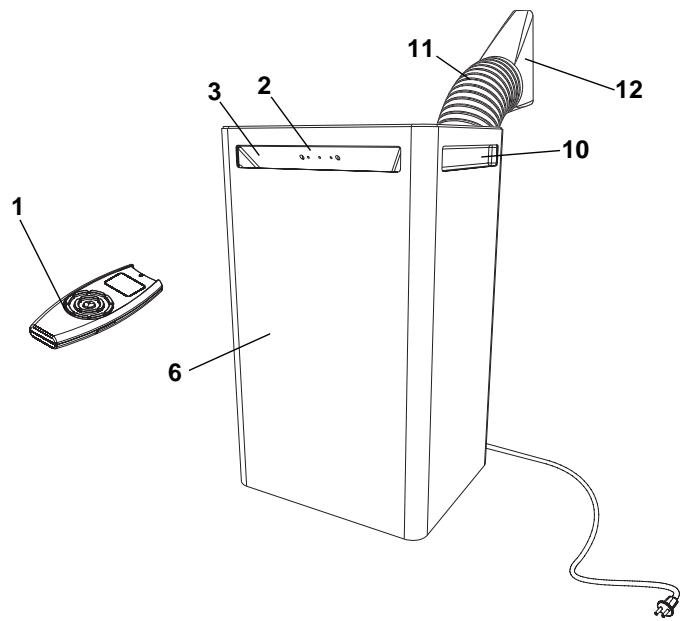 11
12
3
2
10
1
6