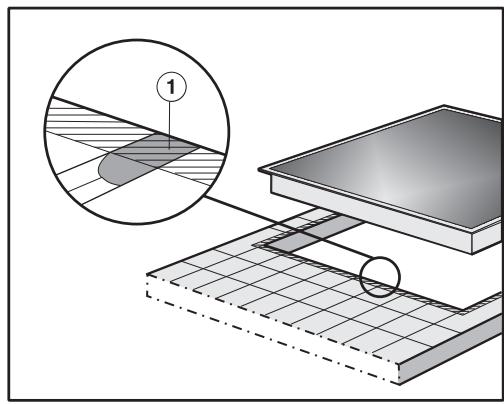 1