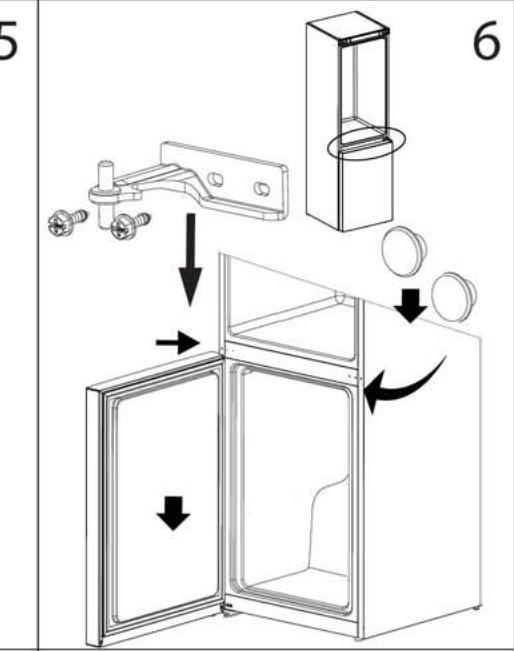 5

6