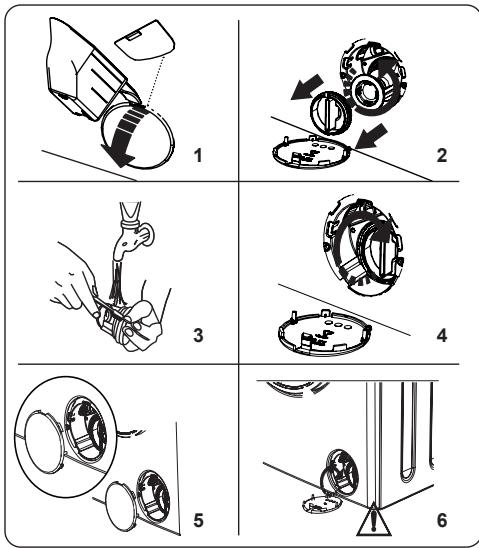 1

2

3

4

5

6