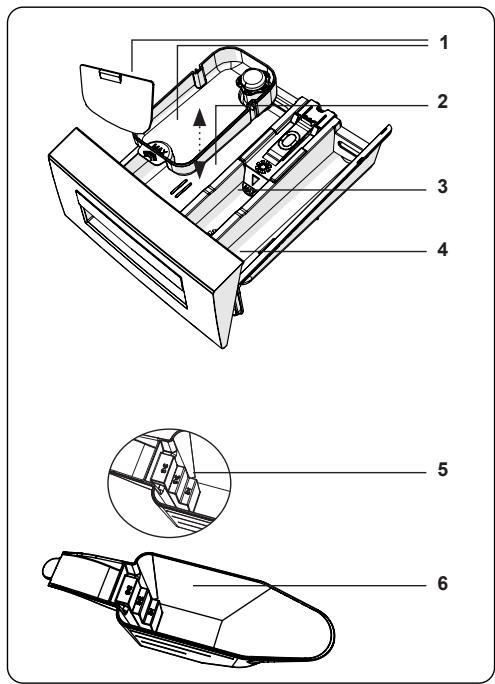 1
2
3
4
5
6