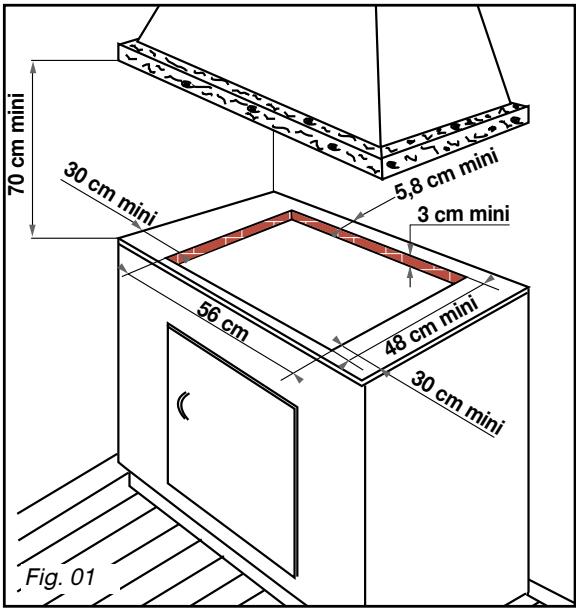 70 cm mini

30 cm mini

5,8 cm mini

3 cm mini

56 cm

48 cm mini

30 cm mini

Fig. 01