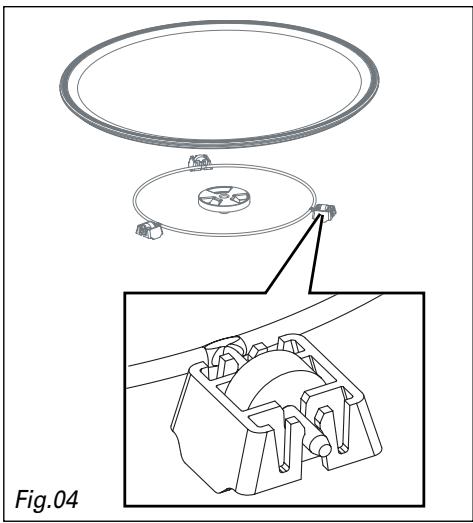 Fig.04