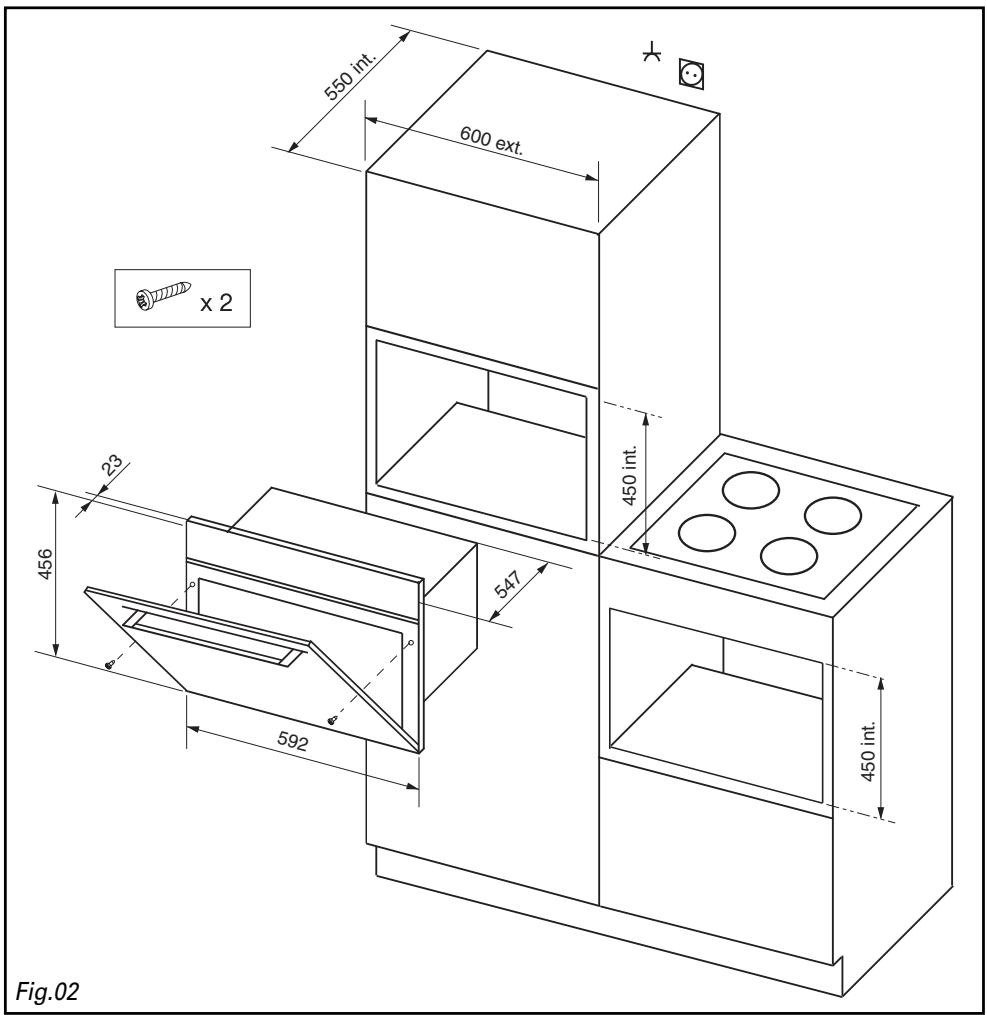 550 int.
600 ext.
x 2
450 int.
23
456
547
592
450 int.
Fig.02