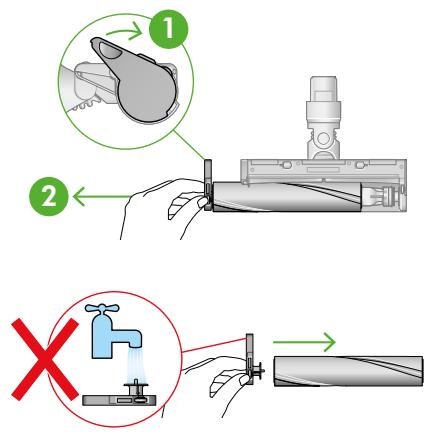 1

2