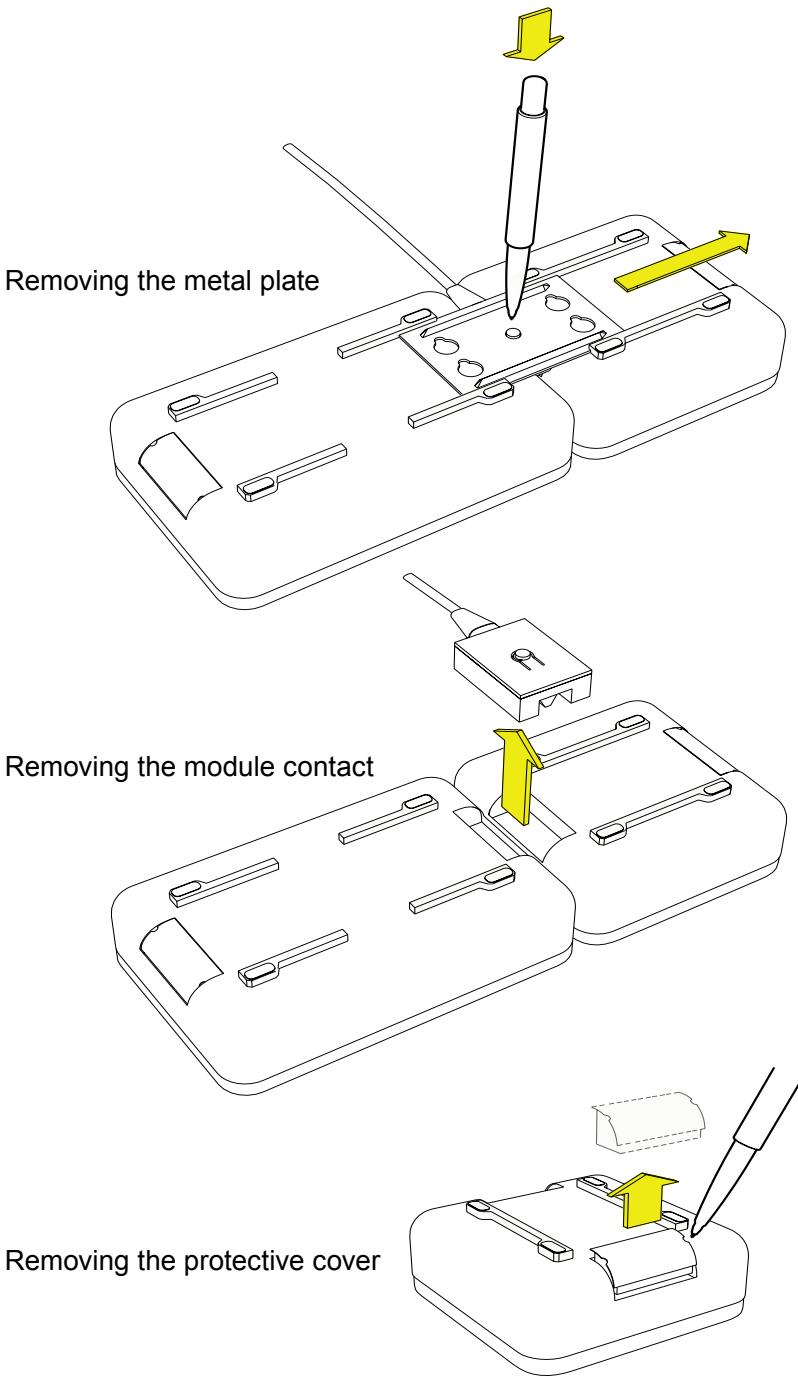 Removing the metal plate

Removing the module contact

Removing the protective cover