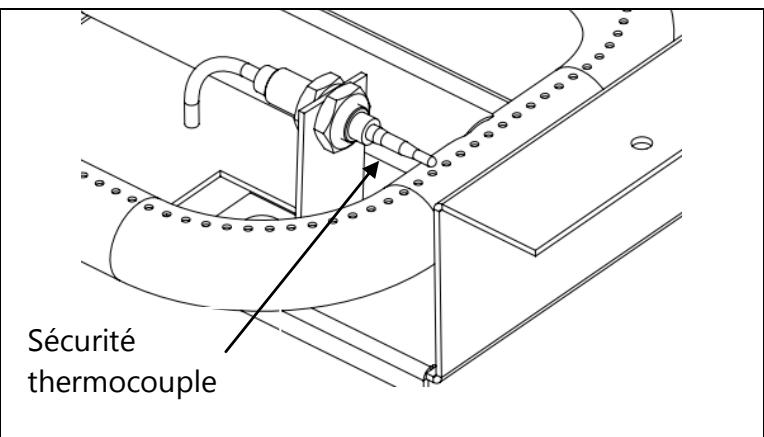 Sécurité thermocouple