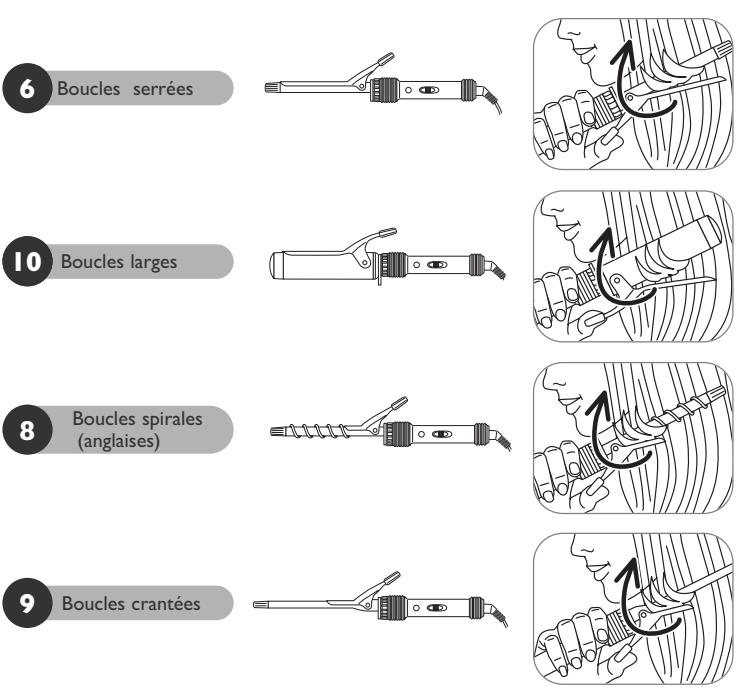 6 Boucles serrées

10 Boucles larges

8 Boucles spirales (anglaises)

9 Boucles crantées