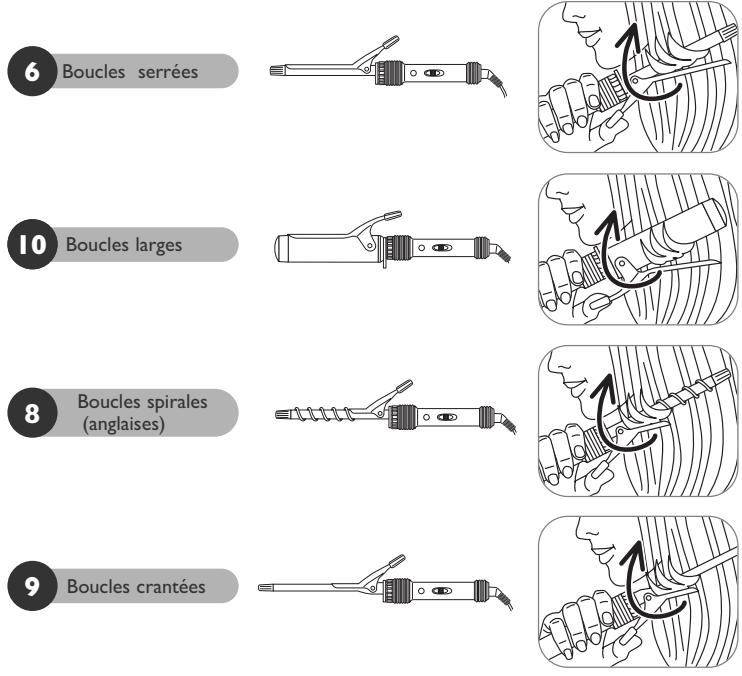 6 Boucles serrées

10 Boucles larges

8 Boucles spirales (anglaises)

9 Boucles crantées