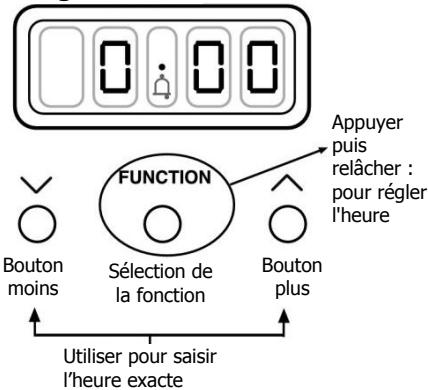 0.00

Appuyer puis relâcher : pour régler l'heure

FUNCTION

Bouton moins

Sélection de la fonction

Bouton plus

Utiliser pour saisir l’heure exacte