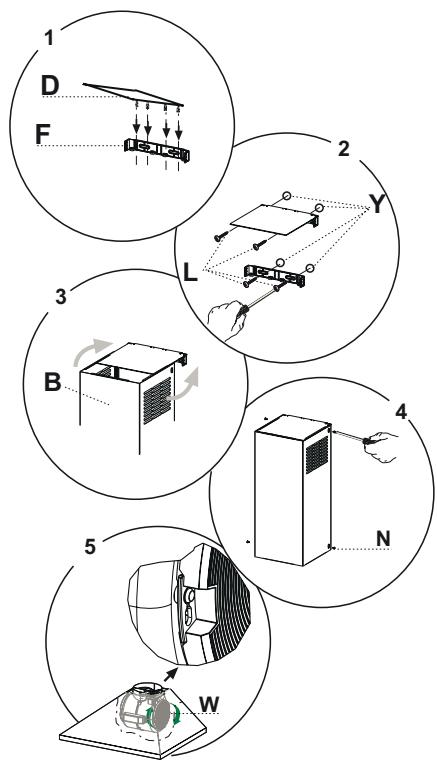 1
D
F
2
Y
L
3
B
4
N
5
W