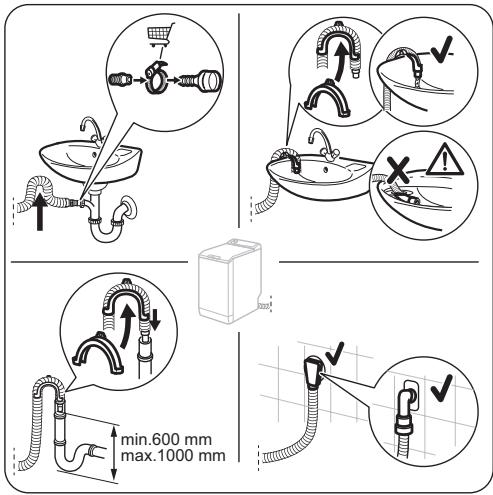 min.600 mm
max.1000 mm