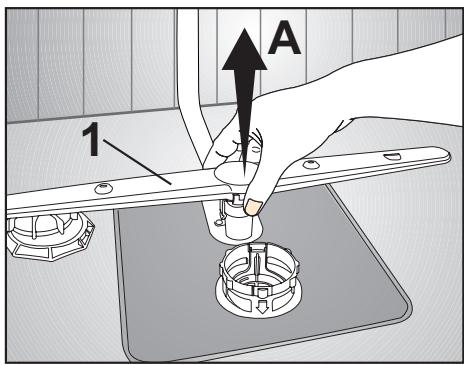 A
1