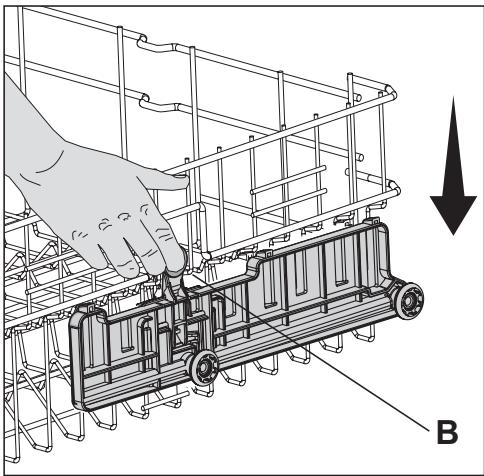 B