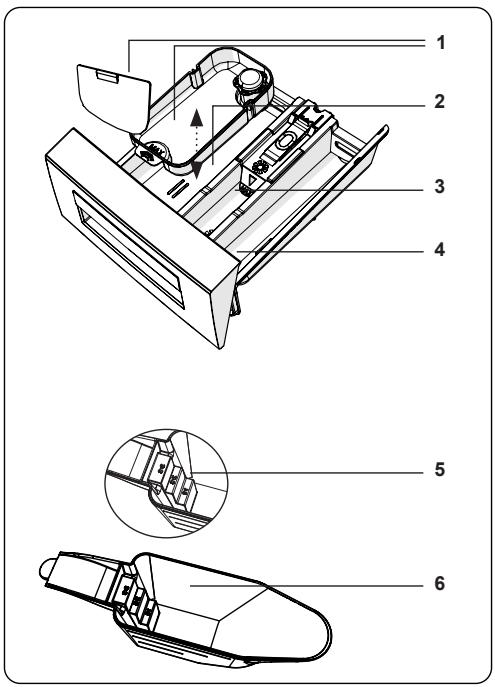 1
2
3
4
5
6