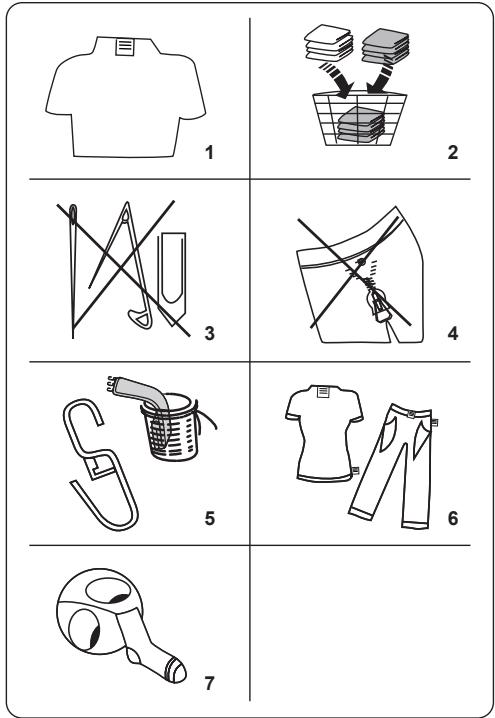 1

2

3

4

5

6

7