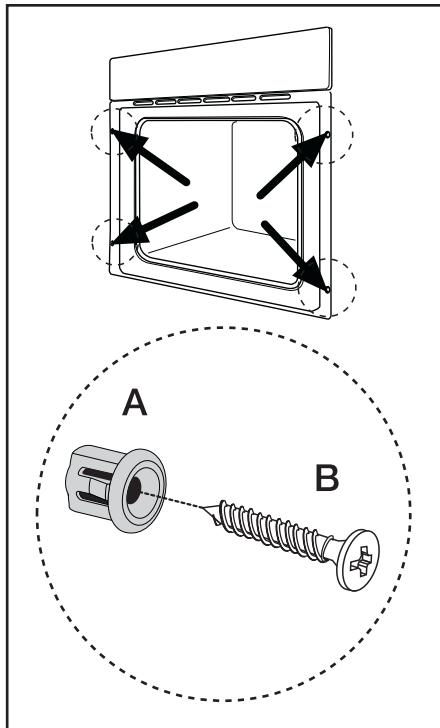 A

B