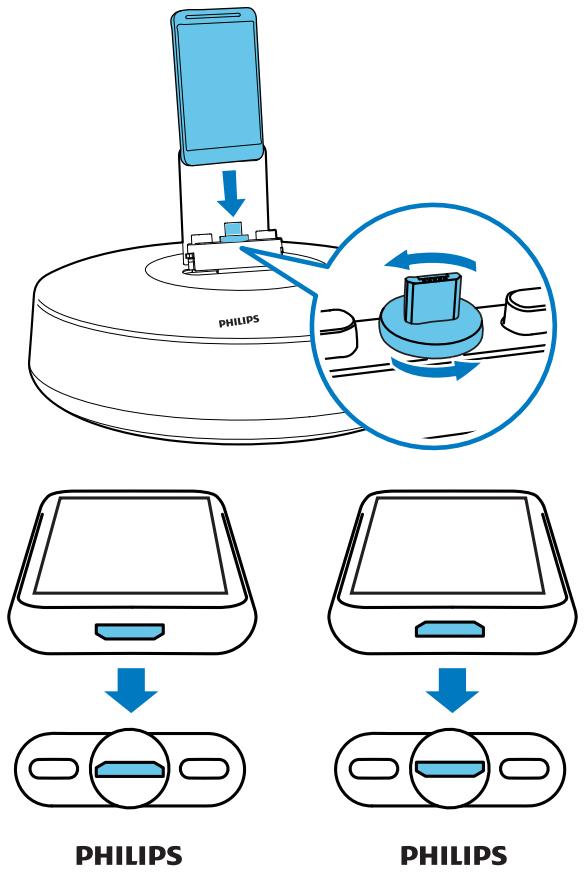 PHILIPS

PHILIPS

PHILIPS