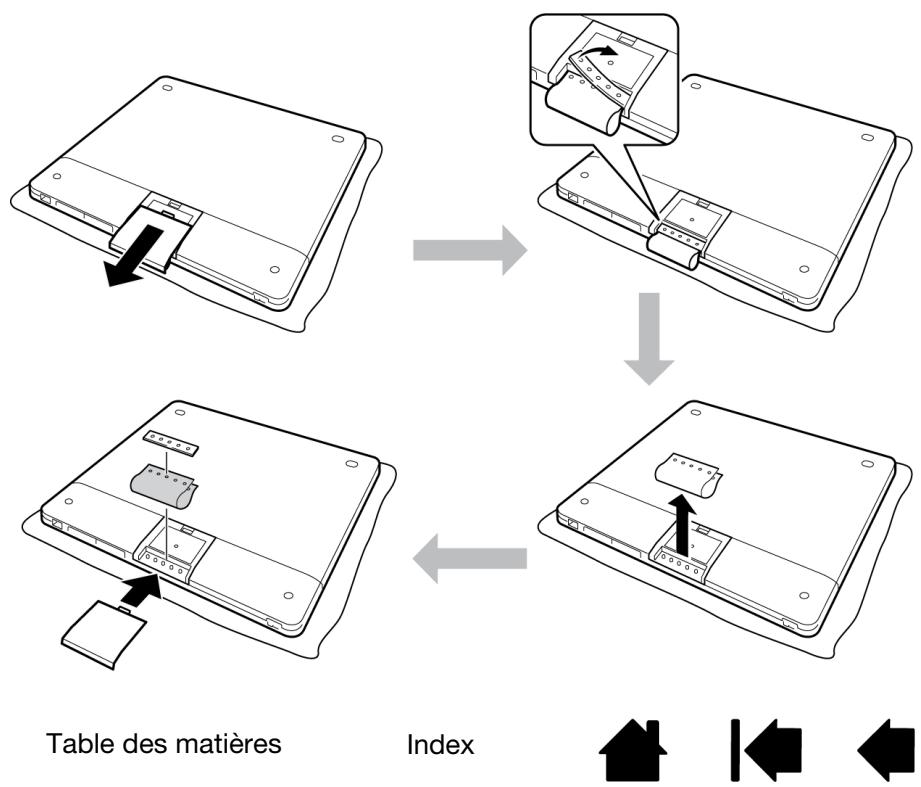 Table des matières

Index