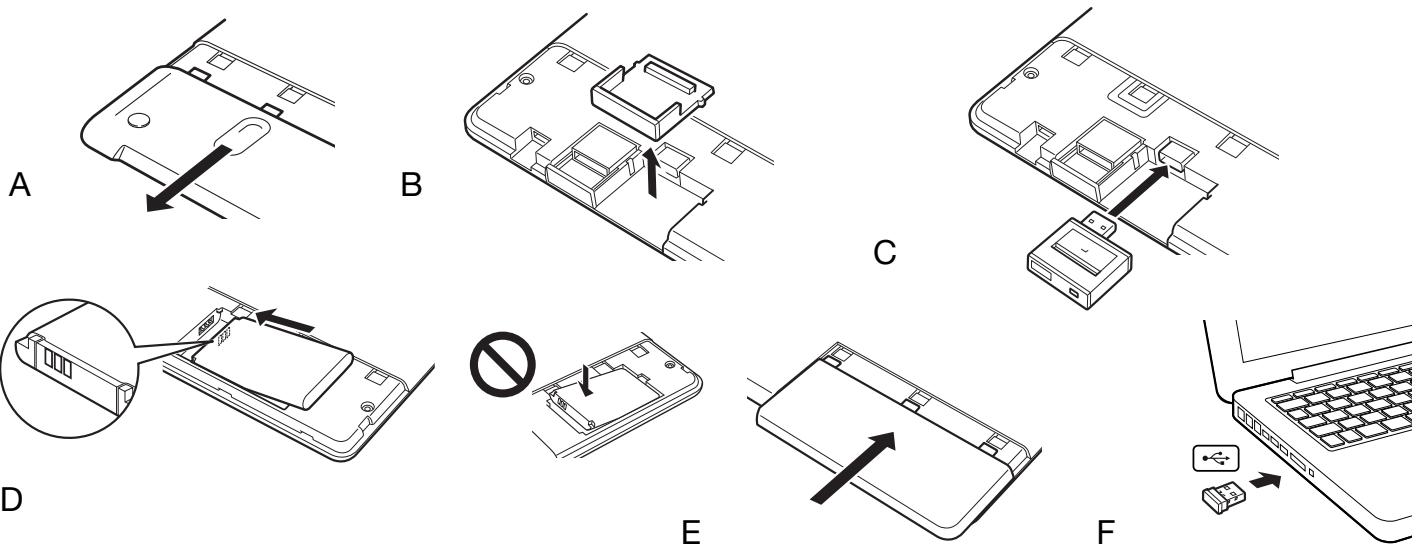 A

B

C

D

E

F