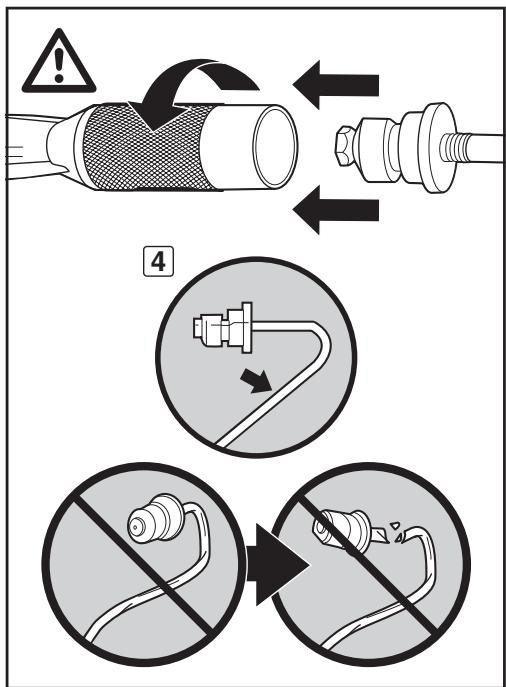 4