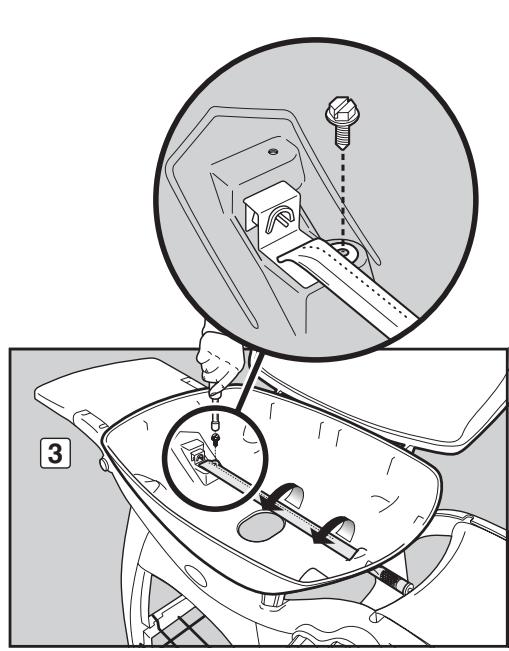 3