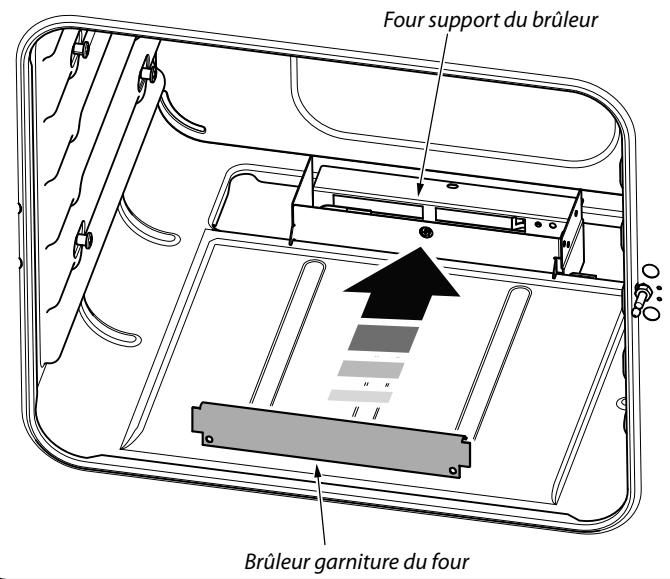 Four support du brûleur

Brûleur garniture du four