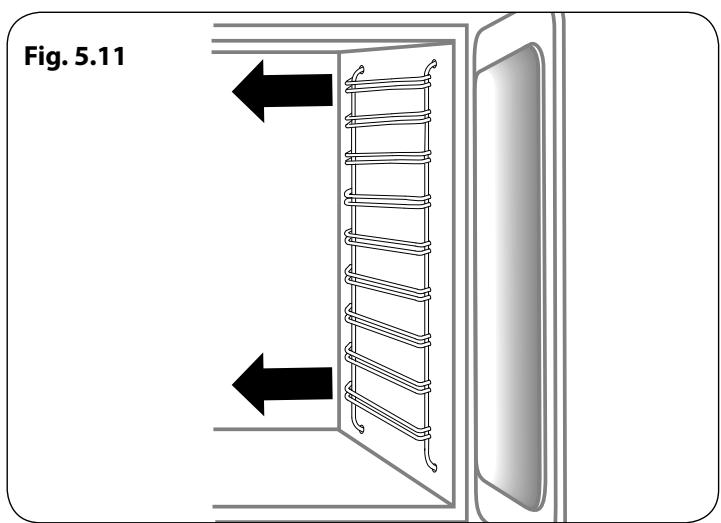 Fig. 5.11