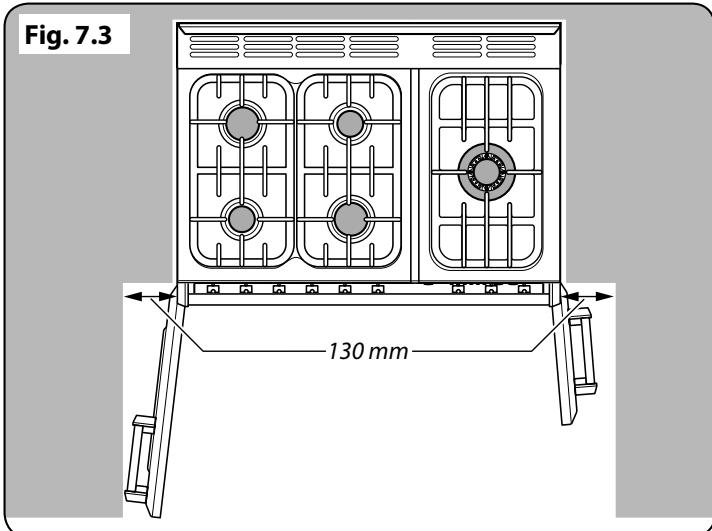 Fig. 7.3

130 mm