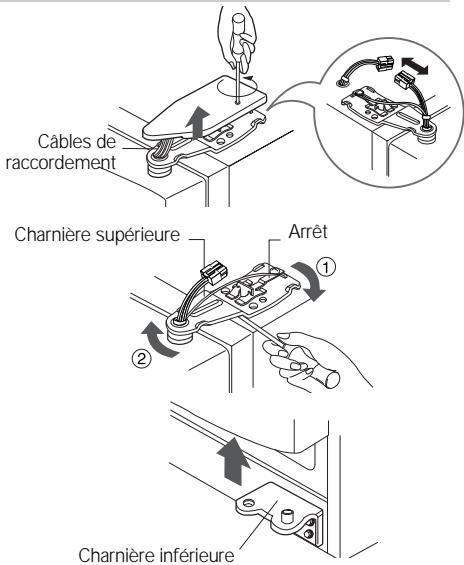 Câbles de raccordement

Charnière supérieure

Arrêt

①

②

Charnière inférieure