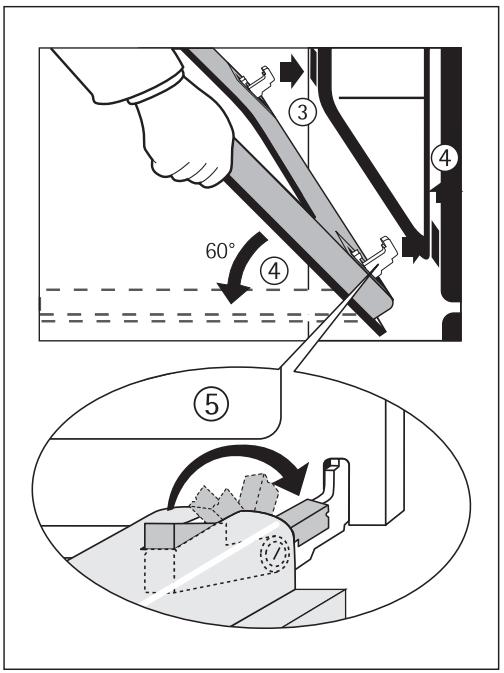 ③

④

60°

④

⑤