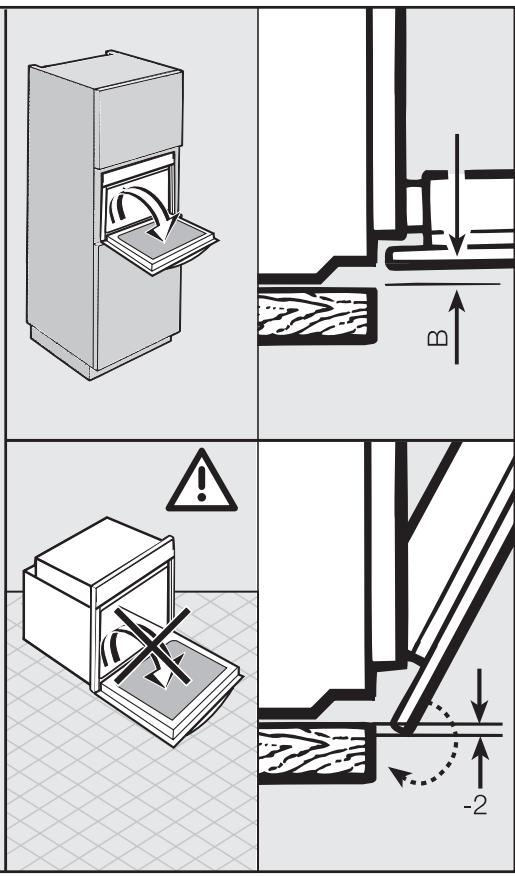 B

-2