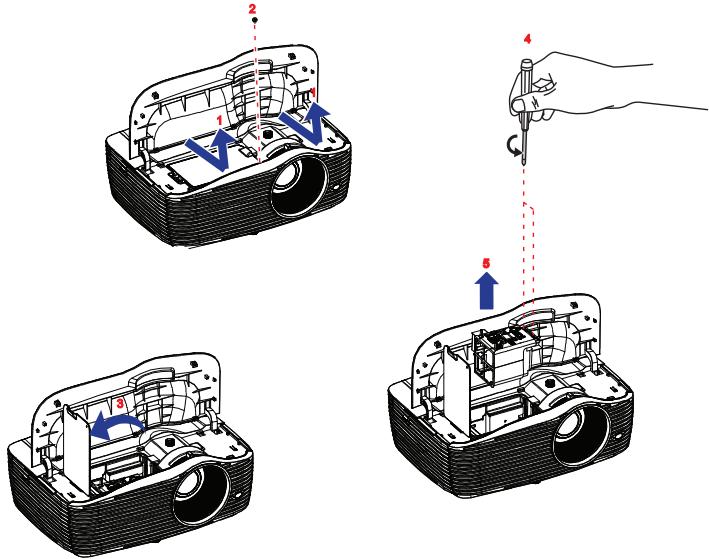 2
1
1
4
5
3