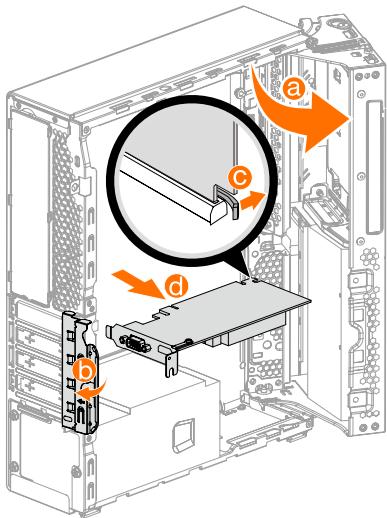 a
c
d
b