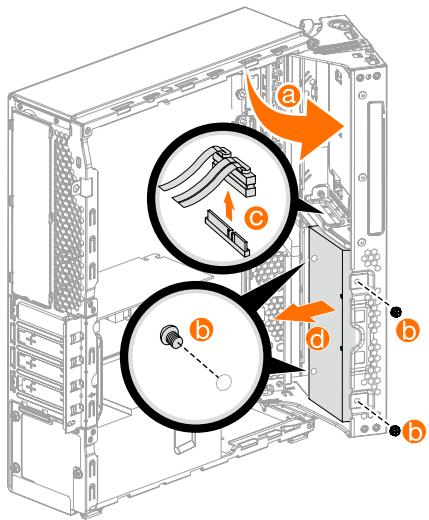 a
c
b
d
b
b