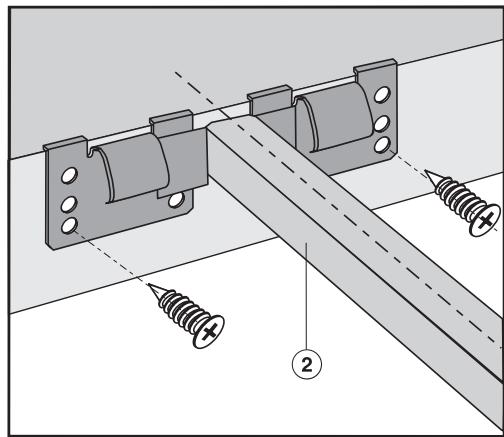 2